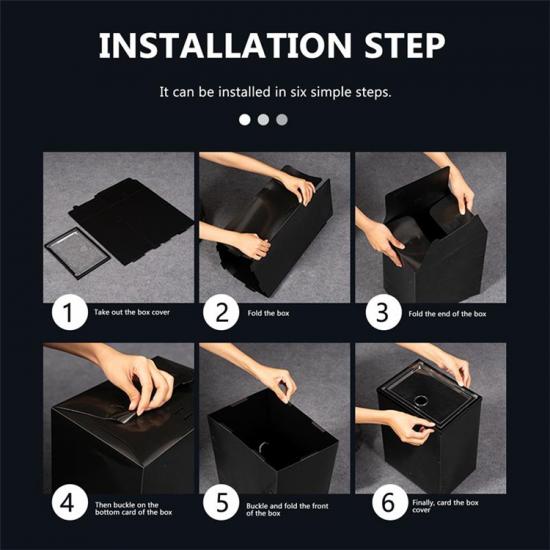 INSTALLATION STEP

It can be installed in six simple steps.

1 Take out the box cover

2 Fold the box

3 Fold the end of the box

4 Then buckle on the bottom card of the box

5 Buckle and fold the front of the box

6 Finally, card the box cover